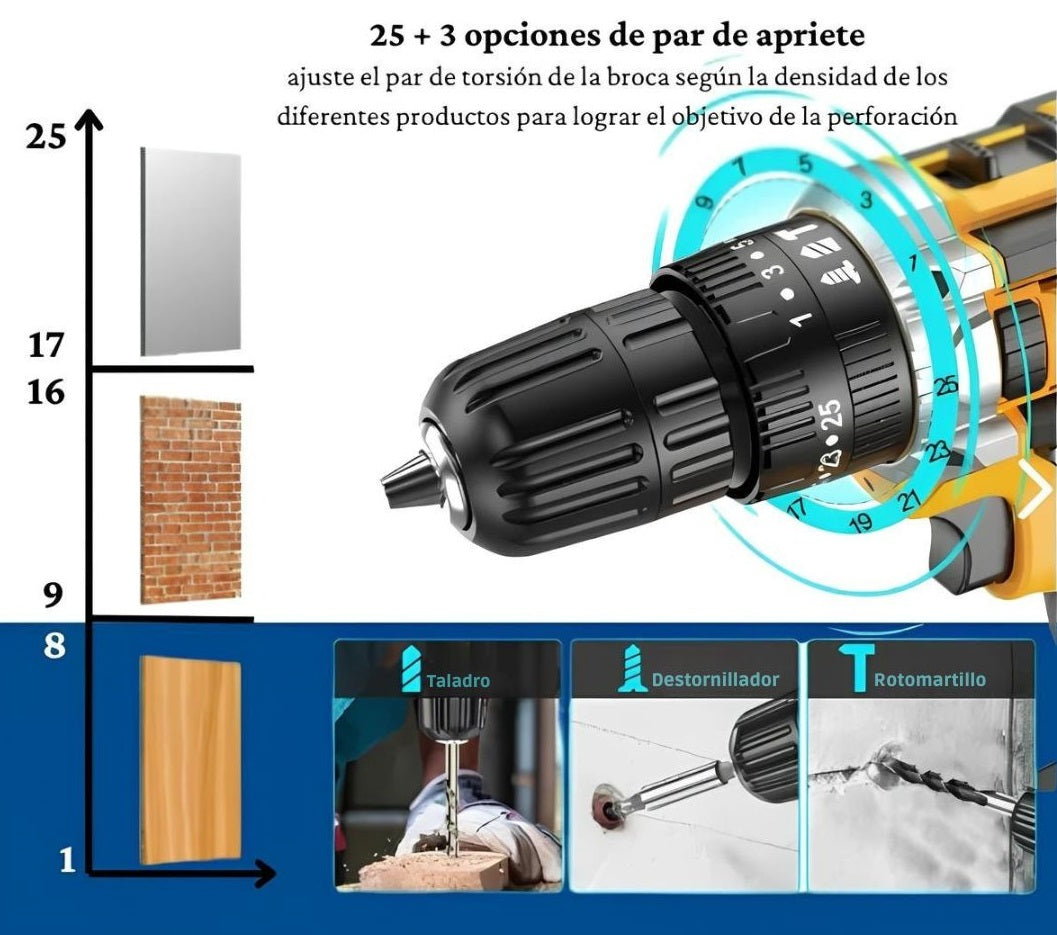 25 + 3 opciones de par de apriete
ajuste el par de torsión de la broca según la densidad de los diferentes productos para lograr el objetivo de la perforación

25
17
16
9
8
1

9 7 5 3 1
25 23 21 19 17

5 3 1 25

Taladro
Destornillador
Rotomartillo